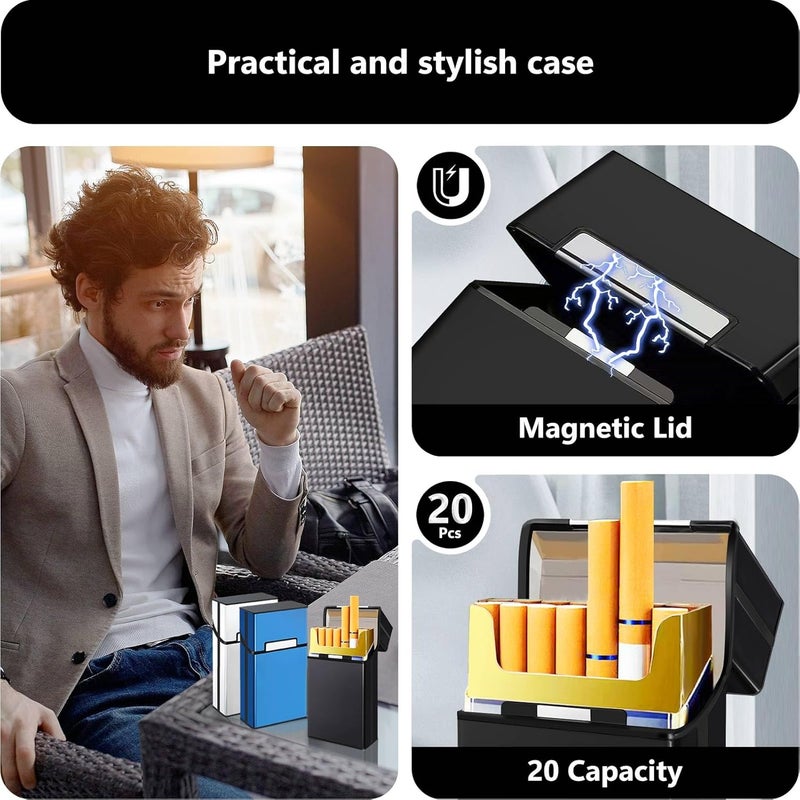 Practical and stylish case

Magnetic Lid

20 Pcs

20 Capacity